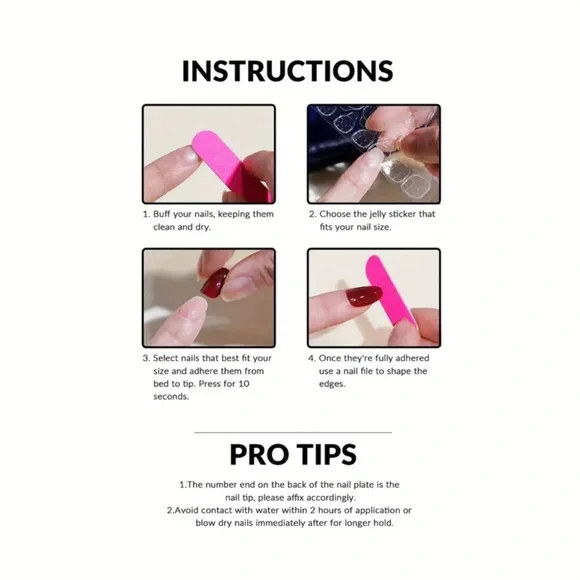 INSTRUCTIONS

1. Buff your nails, keeping them clean and dry.

2. Choose the jelly sticker that fits your nail size.

3. Select nails that best fit your size and adhere them from bed to tip. Press for 10 seconds.

4. Once they're fully adhered use a nail file to shape the edges.

PRO TIPS

1.The number end on the back of the nail plate is the nail tip, please affix accordingly.
2.Avoid contact with water within 2 hours of application or blow dry nails immediately after for longer hold.